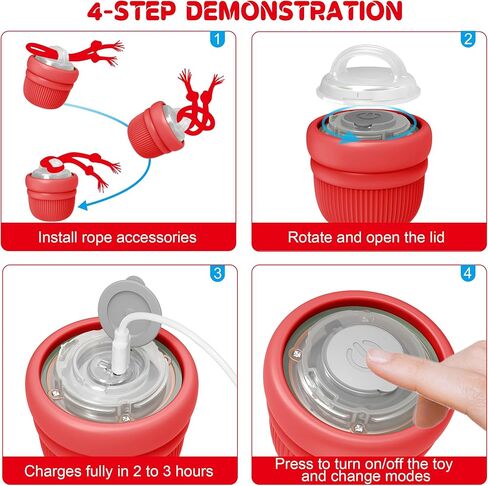 4-STEP DEMONSTRATION

1

Install rope accessories

2

Rotate and open the lid

3

Charges fully in 2 to 3 hours

4

Press to turn on/off the toy and change modes