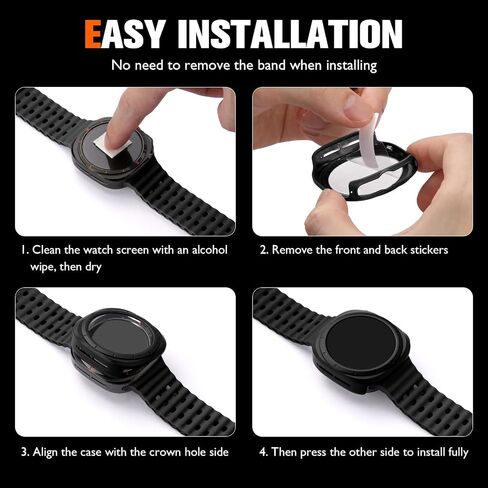 EASY INSTALLATION

No need to remove the band when installing

1. Clean the watch screen with an alcohol wipe, then dry

2. Remove the front and back stickers

3. Align the case with the crown hole side

4. Then press the other side to install fully