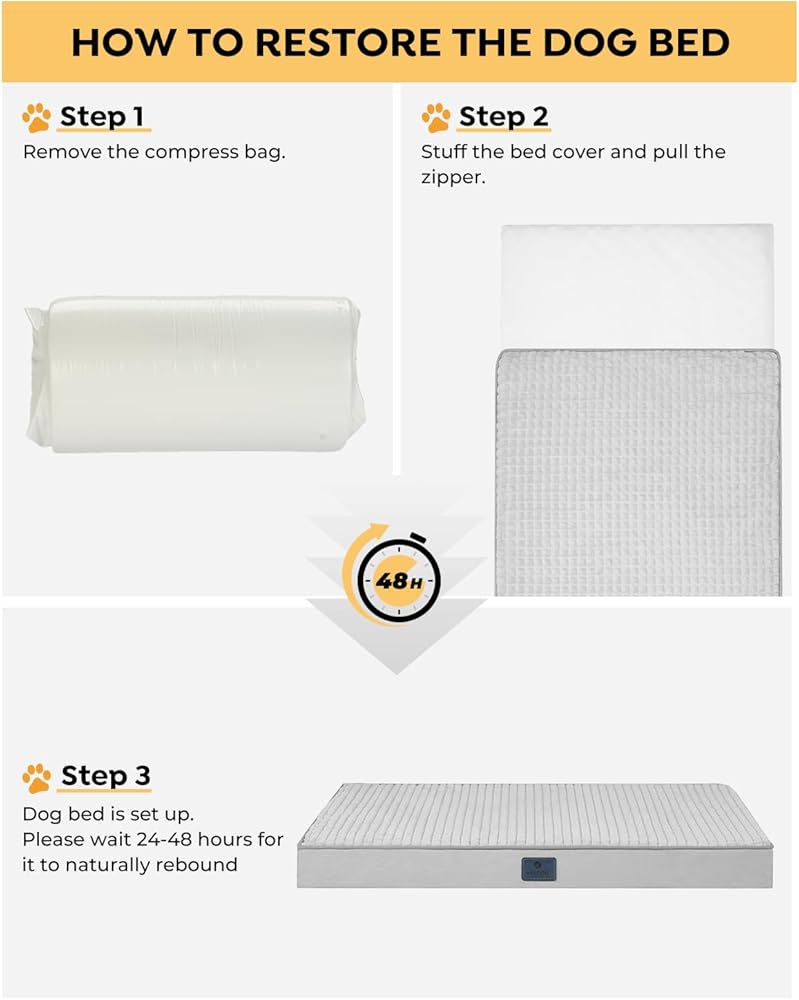 HOW TO RESTORE THE DOG BED

Step 1
Remove the compress bag.

Step 2
Stuff the bed cover and pull the zipper.

48H

Step 3
Dog bed is set up.
Please wait 24-48 hours for it to naturally rebound