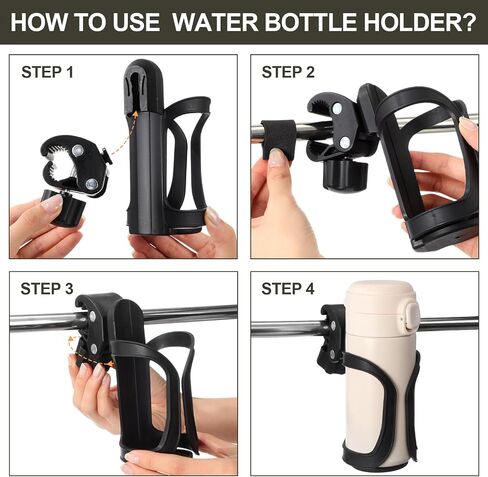 HOW TO USE WATER BOTTLE HOLDER?

STEP 1

STEP 2

STEP 3

STEP 4