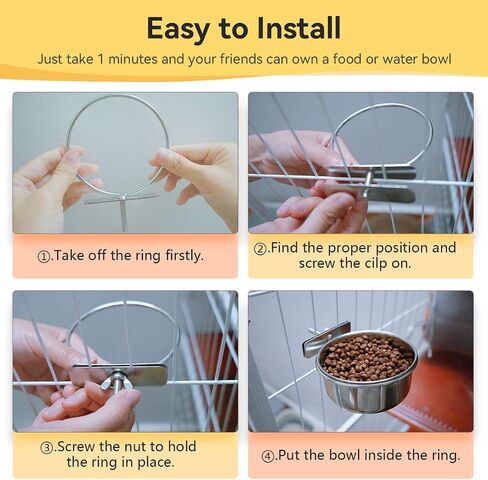 Easy to Install

Just take 1 minutes and your friends can own a food or water bowl

①.Take off the ring firstly.

②.Find the proper position and screw the cilp on.

③.Screw the nut to hold the ring in place.

④.Put the bowl inside the ring.