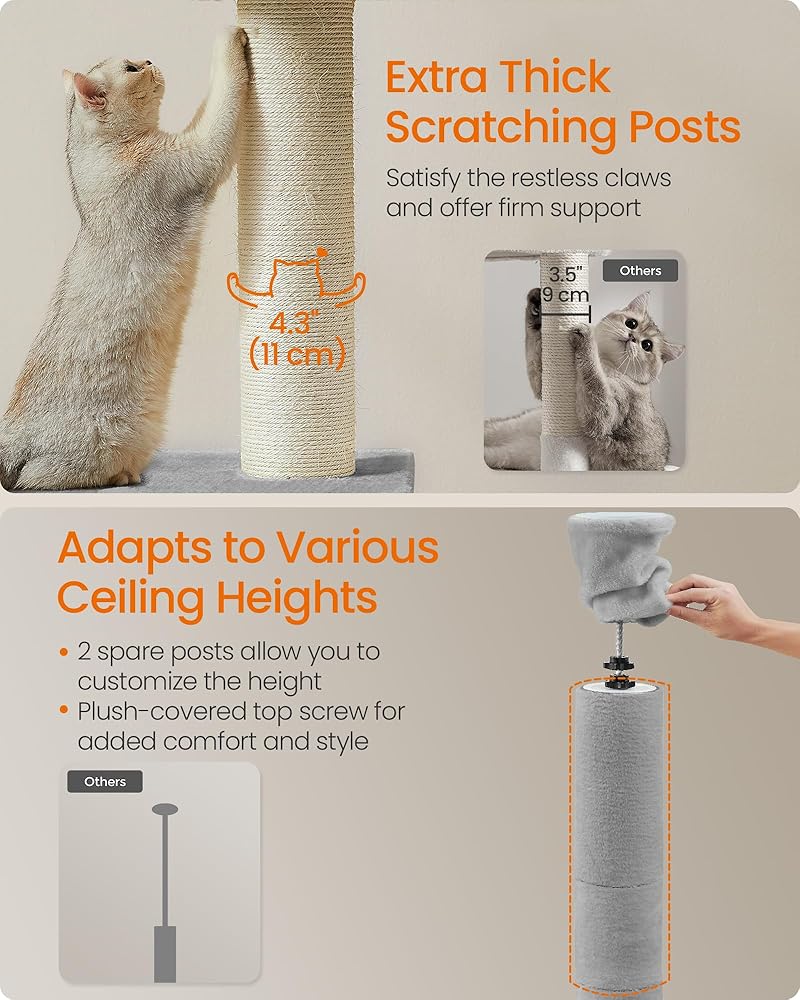 Extra Thick Scratching Posts

Satisfy the restless claws and offer firm support

4.3"
(11 cm)

3.5"
9 cm

Others

Adapts to Various Ceiling Heights

• 2 spare posts allow you to customize the height
• Plush-covered top screw for added comfort and style

Others