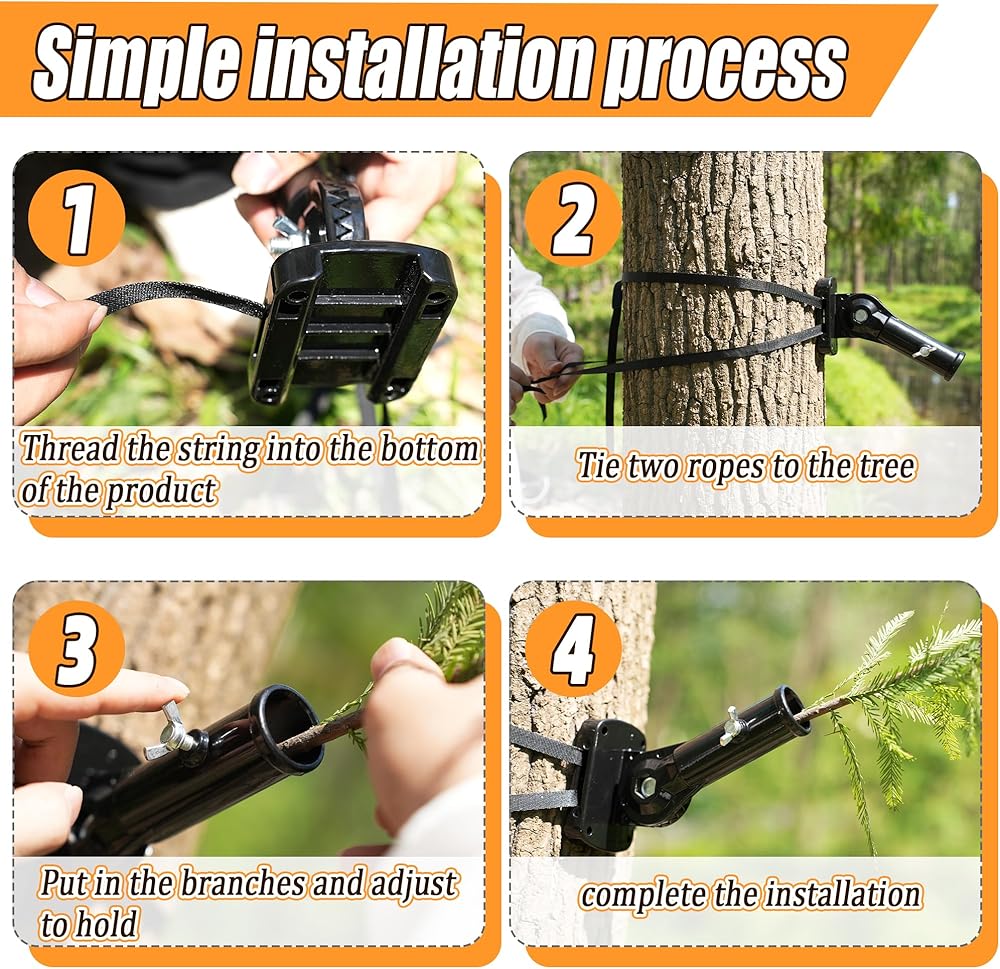 Simple installation process

1

Thread the string into the bottom of the product

2

Tie two ropes to the tree

3

Put in the branches and adjust to hold

4

complete the installation