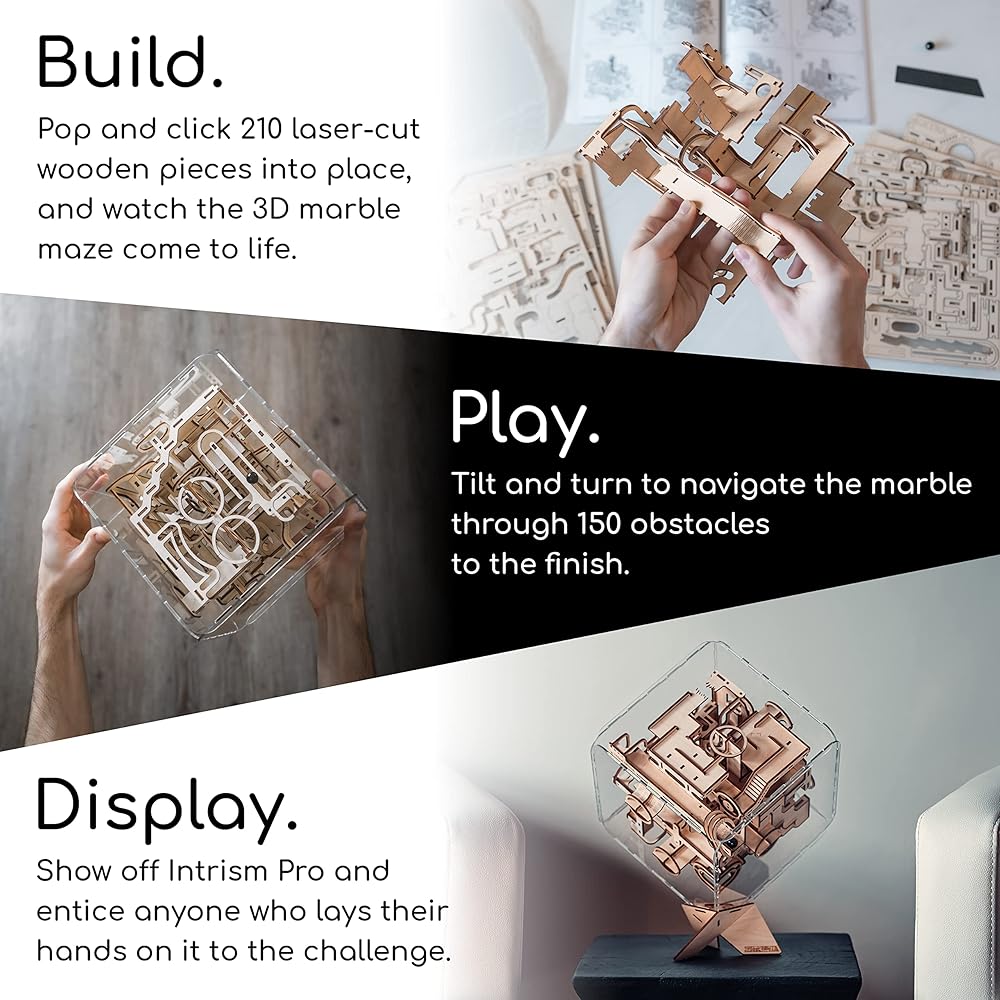 Build.

Pop and click 210 laser-cut wooden pieces into place, and watch the 3D marble maze come to life.

Play.

Tilt and turn to navigate the marble through 150 obstacles to the finish.

Display.

Show off Intrism Pro and entice anyone who lays their hands on it to the challenge.