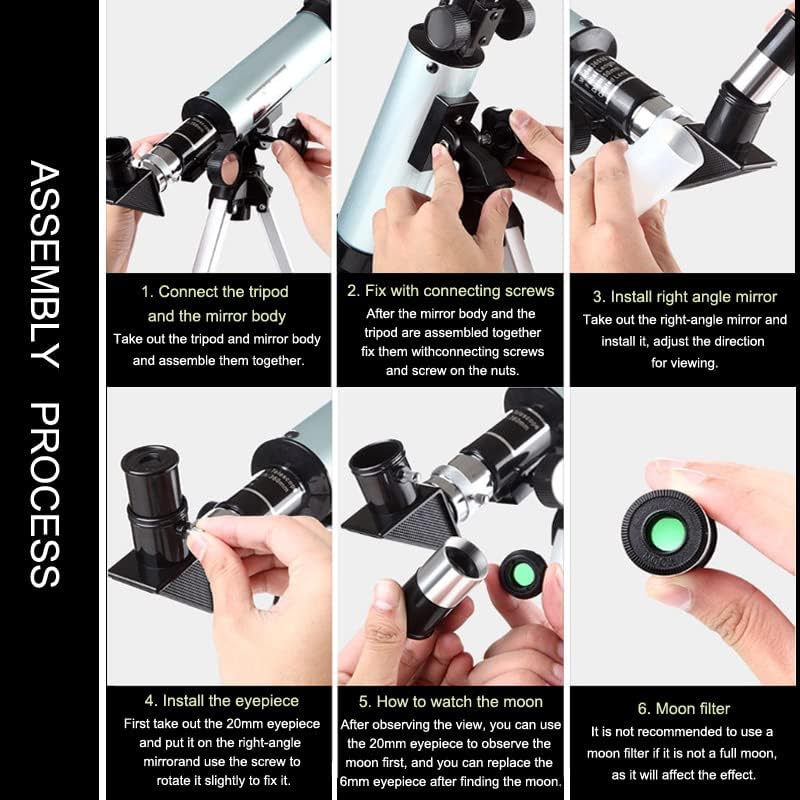 ASSEMBLY PROCESS

1. Connect the tripod and the mirror body
Take out the tripod and mirror body and assemble them together.

2. Fix with connecting screws
After the mirror body and the tripod are assembled together fix them withconnecting screws and screw on the nuts.

3. Install right angle mirror
Take out the right-angle mirror and install it, adjust the direction for viewing.

4. Install the eyepiece
First take out the 20mm eyepiece and put it on the right-angle mirrorand use the screw to rotate it slightly to fix it.

5. How to watch the moon
After observing the view, you can use the 20mm eyepiece to observe the moon first, and you can replace the 6mm eyepiece after finding the moon.

6. Moon filter
It is not recommended to use a moon filter if it is not a full moon, as it will affect the effect.