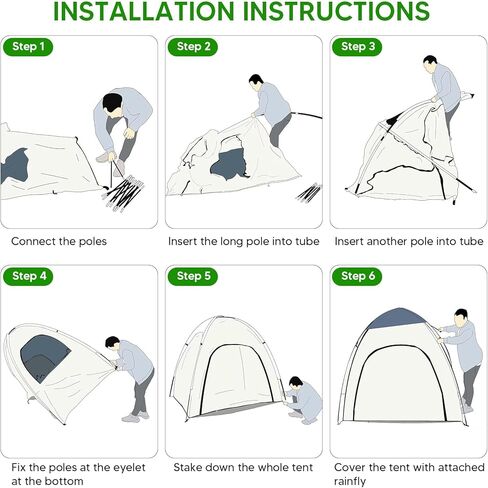 INSTALLATION INSTRUCTIONS

Step 1

Connect the poles

Step 2

Insert the long pole into tube

Step 3

Insert another pole into tube

Step 4

Fix the poles at the eyelet at the bottom

Step 5

Stake down the whole tent

Step 6

Cover the tent with attached rainfly