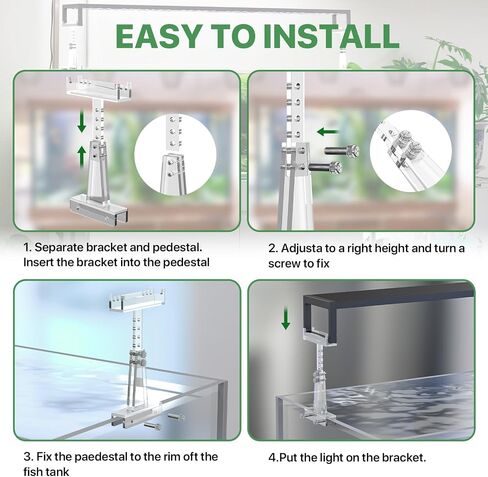 EASY TO INSTALL

1. Separate bracket and pedestal. Insert the bracket into the pedestal

2. Adjusta to a right height and turn a screw to fix

3. Fix the paedestal to the rim oft the fish tank

4.Put the light on the bracket.