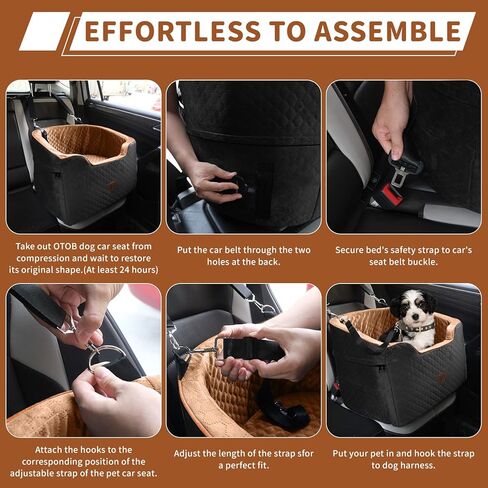 EFFORTLESS TO ASSEMBLE

Take out OTOB dog car seat from compression and wait to restore its original shape.(At least 24 hours)

Put the car belt through the two holes at the back.

Secure bed's safety strap to car's seat belt buckle.

Attach the hooks to the corresponding position of the adjustable strap of the pet car seat.

Adjust the length of the strap sfor a perfect fit.

Put your pet in and hook the strap to dog harness.