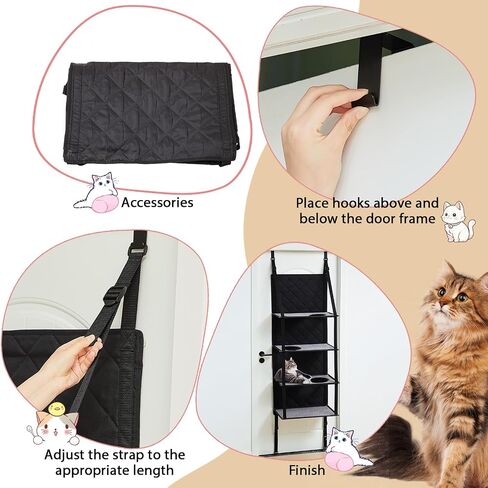 Accessories

Place hooks above and below the door frame

Adjust the strap to the appropriate length

Finish