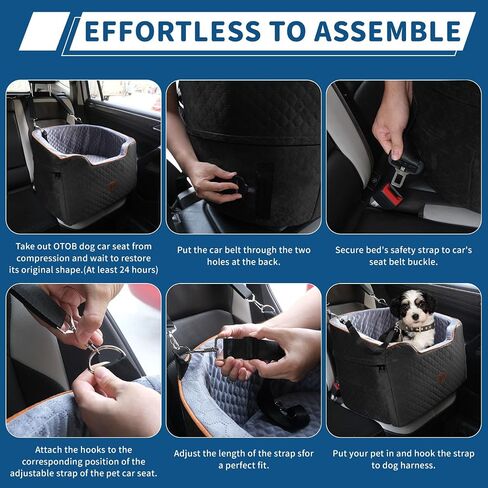 EFFORTLESS TO ASSEMBLE

Take out OTOB dog car seat from compression and wait to restore its original shape.(At least 24 hours)

Put the car belt through the two holes at the back.

Secure bed's safety strap to car's seat belt buckle.

Attach the hooks to the corresponding position of the adjustable strap of the pet car seat.

Adjust the length of the strap sfor a perfect fit.

Put your pet in and hook the strap to dog harness.