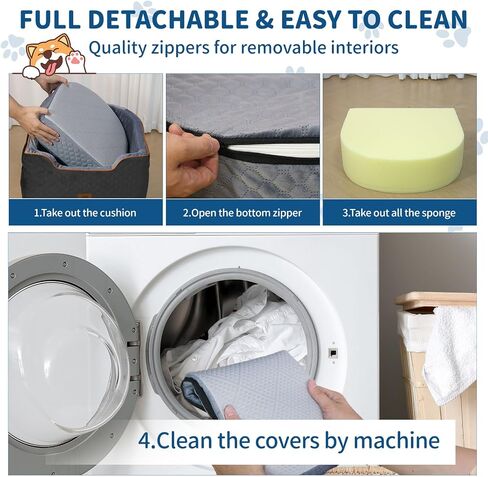 FULL DETACHABLE & EASY TO CLEAN

Quality zippers for removable interiors

1.Take out the cushion

2.Open the bottom zipper

3.Take out all the sponge

4.Clean the covers by machine