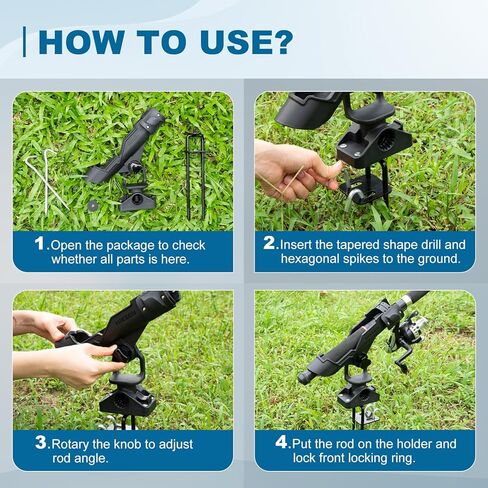 HOW TO USE?

1.Open the package to check whether all parts is here.

2.Insert the tapered shape drill and hexagonal spikes to the ground.

3.Rotary the knob to adjust rod angle.

4.Put the rod on the holder and lock front locking ring.