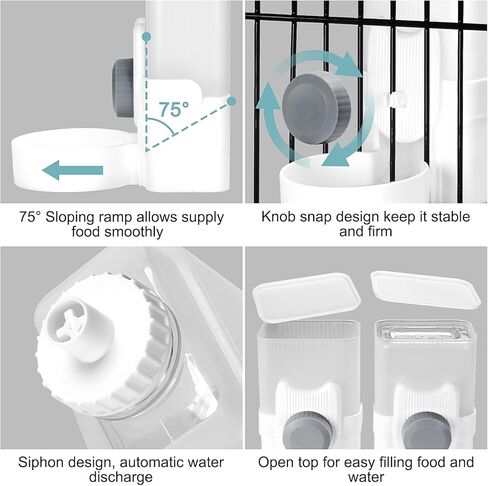 75°

75° Sloping ramp allows supply food smoothly

Knob snap design keep it stable and firm

Siphon design, automatic water discharge

Open top for easy filling food and water