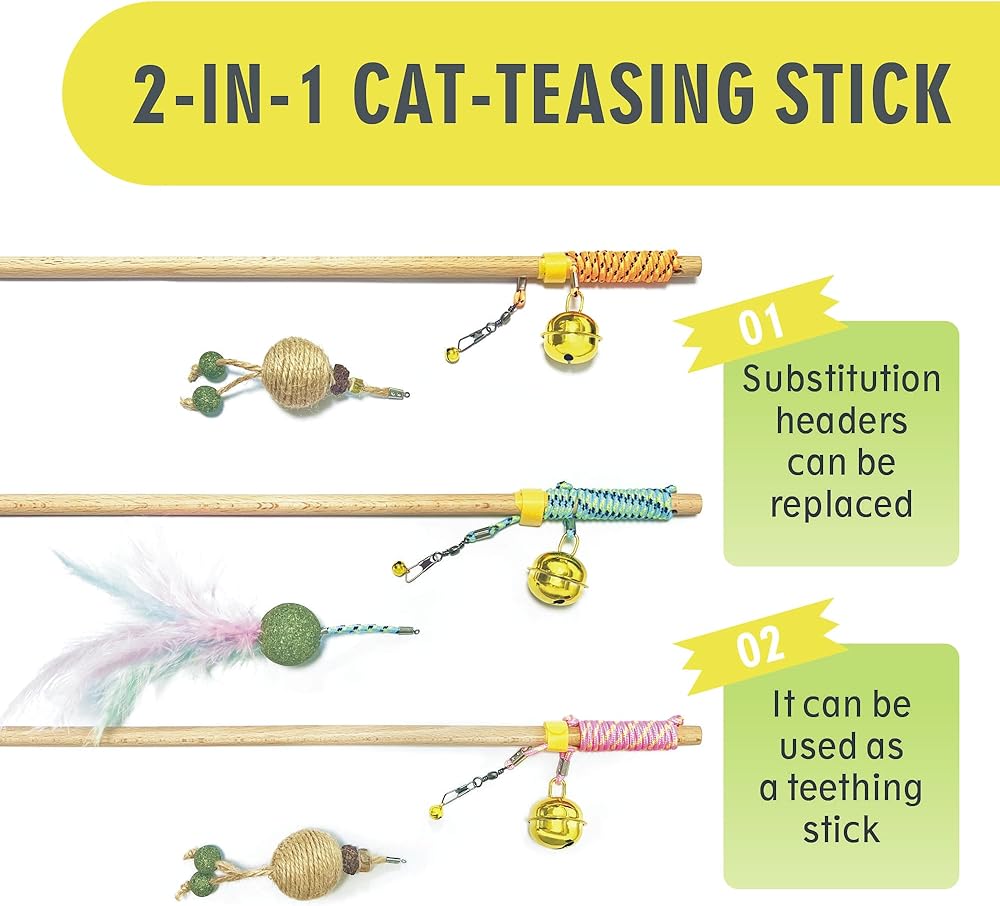 2-IN-1 CAT-TEASING STICK

01
Substitution headers can be replaced

02
It can be used as a teething stick