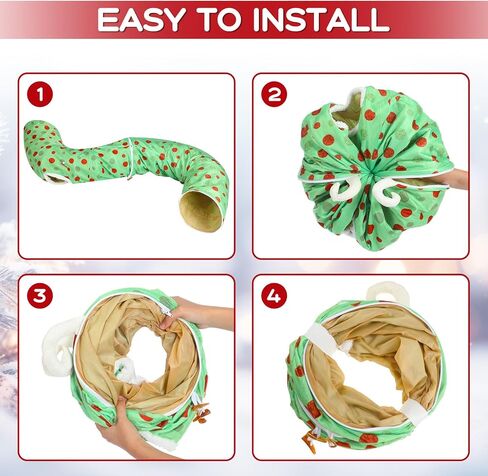 EASY TO INSTALL

1

2

3

4