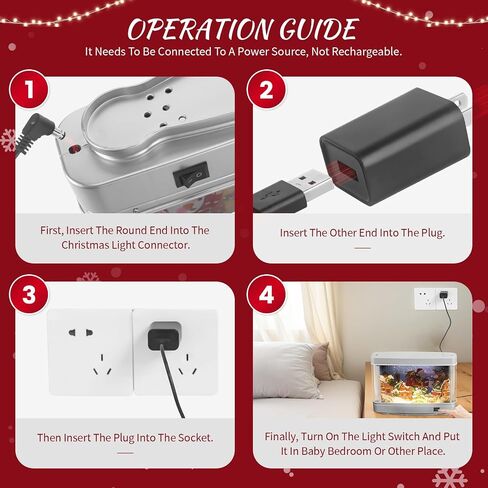 OPERATION GUIDE
It Needs To Be Connected To A Power Source, Not Rechargeable.

1
First, Insert The Round End Into The Christmas Light Connector.

2
Insert The Other End Into The Plug.

3
Then Insert The Plug Into The Socket.

4
Finally, Turn On The Light Switch And Put It In Baby Bedroom Or Other Place.