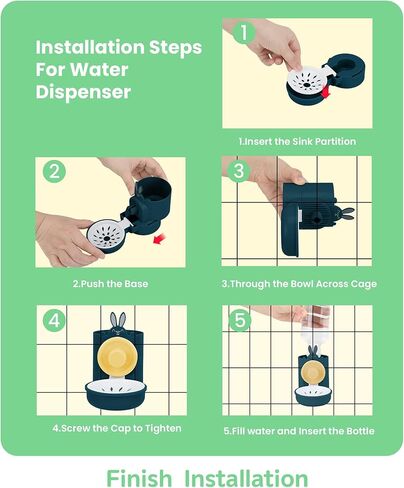 Installation Steps For Water Dispenser

1

1.Insert the Sink Partition

2

2.Push the Base

3

3.Through the Bowl Across Cage

4

4.Screw the Cap to Tighten

5

5.Fill water and Insert the Bottle

Finish Installation