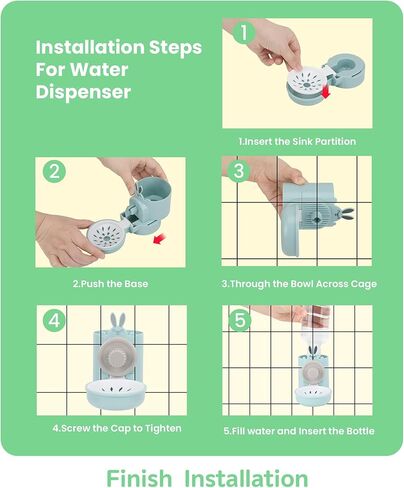 Installation Steps For Water Dispenser

1

1.Insert the Sink Partition

2

2.Push the Base

3

3.Through the Bowl Across Cage

4

4.Screw the Cap to Tighten

5

5.Fill water and Insert the Bottle

Finish Installation