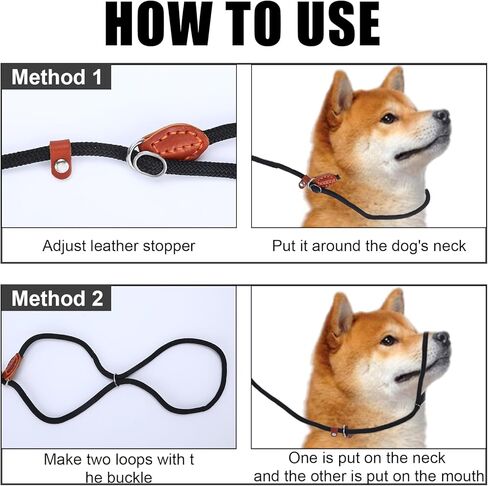 HOW TO USE

Method 1

Adjust leather stopper

Put it around the dog's neck

Method 2

Make two loops with t he buckle

One is put on the neck and the other is put on the mouth