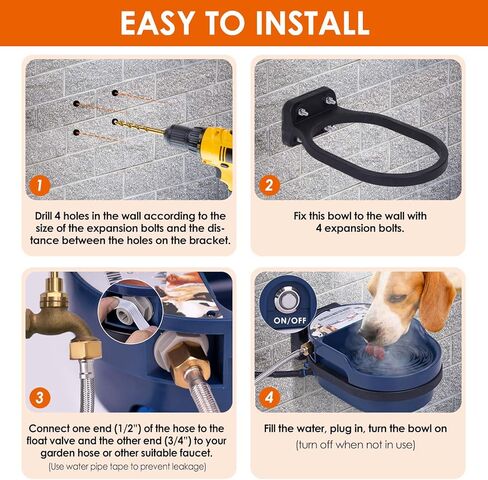 EASY TO INSTALL

1

Drill 4 holes in the wall according to the size of the expansion bolts and the distance between the holes on the bracket.

2

Fix this bowl to the wall with 4 expansion bolts.

3

Connect one end (1/2") of the hose to the float valve and the other end (3/4") to your garden hose or other suitable faucet.

(Use water pipe tape to prevent leakage)

ON/OFF

4

Fill the water, plug in, turn the bowl on

(turn off when not in use)