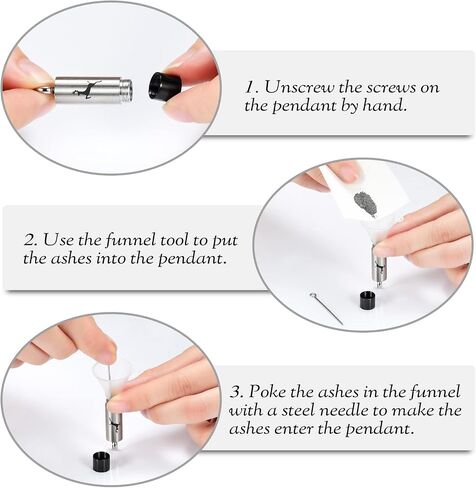 1. Unscrew the screws on the pendant by hand.

2. Use the funnel tool to put the ashes into the pendant.

3. Poke the ashes in the funnel with a steel needle to make the ashes enter the pendant.