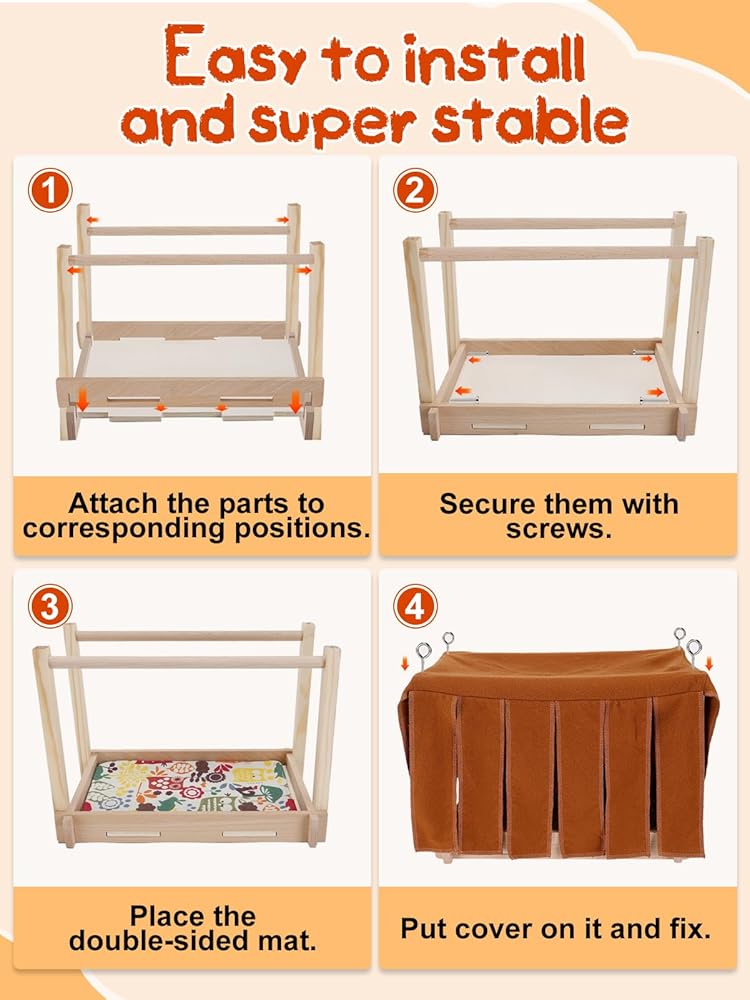 Easy to install and super stable

1

Attach the parts to corresponding positions.

2

Secure them with screws.

3

Place the double-sided mat.

4

Put cover on it and fix.