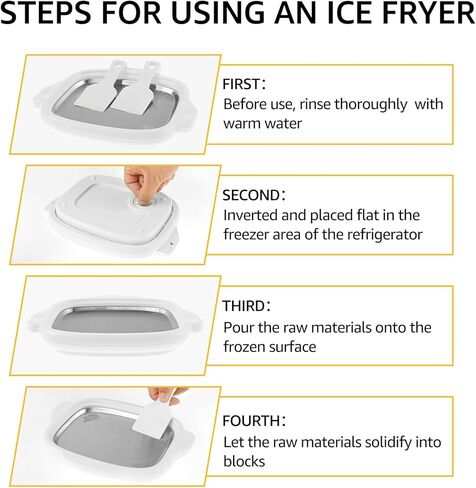 STEPS FOR USING AN ICE FRYER

FIRST：
Before use, rinse thoroughly with warm water

SECOND：
Inverted and placed flat in the freezer area of the refrigerator

THIRD：
Pour the raw materials onto the frozen surface

FOURTH：
Let the raw materials solidify into blocks