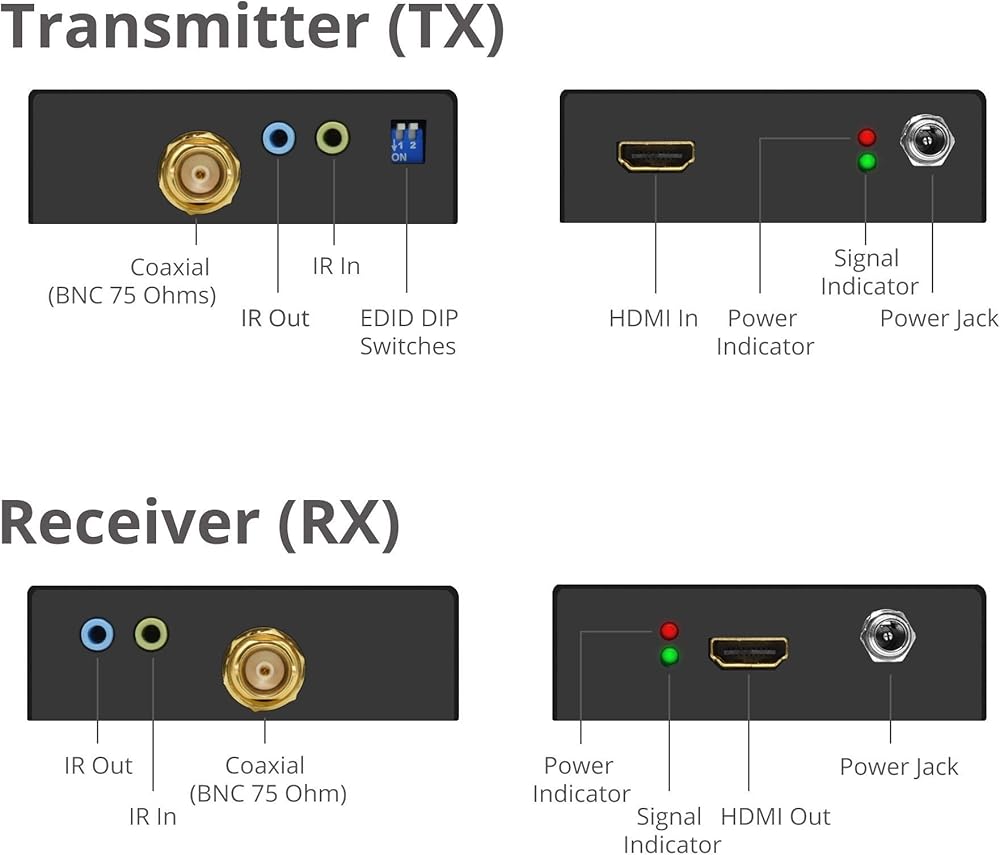 Transmitter (TX)

1 2
ON

Coaxial
(BNC 75 Ohms)

IR Out

IR In

EDID DIP
Switches

HDMI In

Power
Indicator

Signal
Indicator

Power Jack

Receiver (RX)

IR Out

IR In

Coaxial
(BNC 75 Ohm)

Power
Indicator

Signal
Indicator

HDMI Out

Power Jack