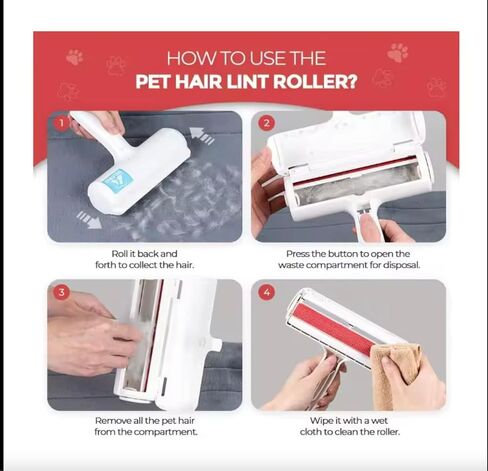 HOW TO USE THE
PET HAIR LINT ROLLER?

1

Roll it back and forth to collect the hair.

2

Press the button to open the waste compartment for disposal.

3

Remove all the pet hair from the compartment.

4

Wipe it with a wet cloth to clean the roller.