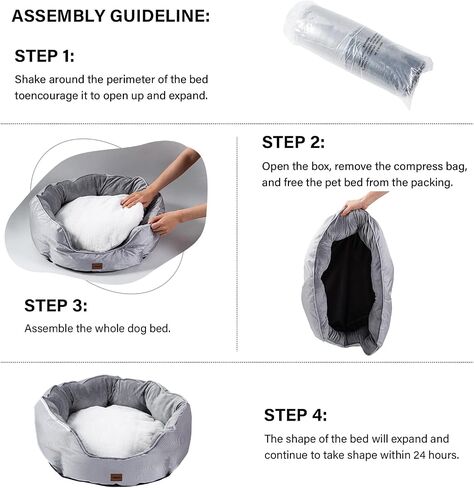 ASSEMBLY GUIDELINE:

STEP 1:

Shake around the perimeter of the bed toencourage it to open up and expand.

STEP 2:

Open the box, remove the compress bag, and free the pet bed from the packing.

STEP 3:

Assemble the whole dog bed.

STEP 4:

The shape of the bed will expand and continue to take shape within 24 hours.