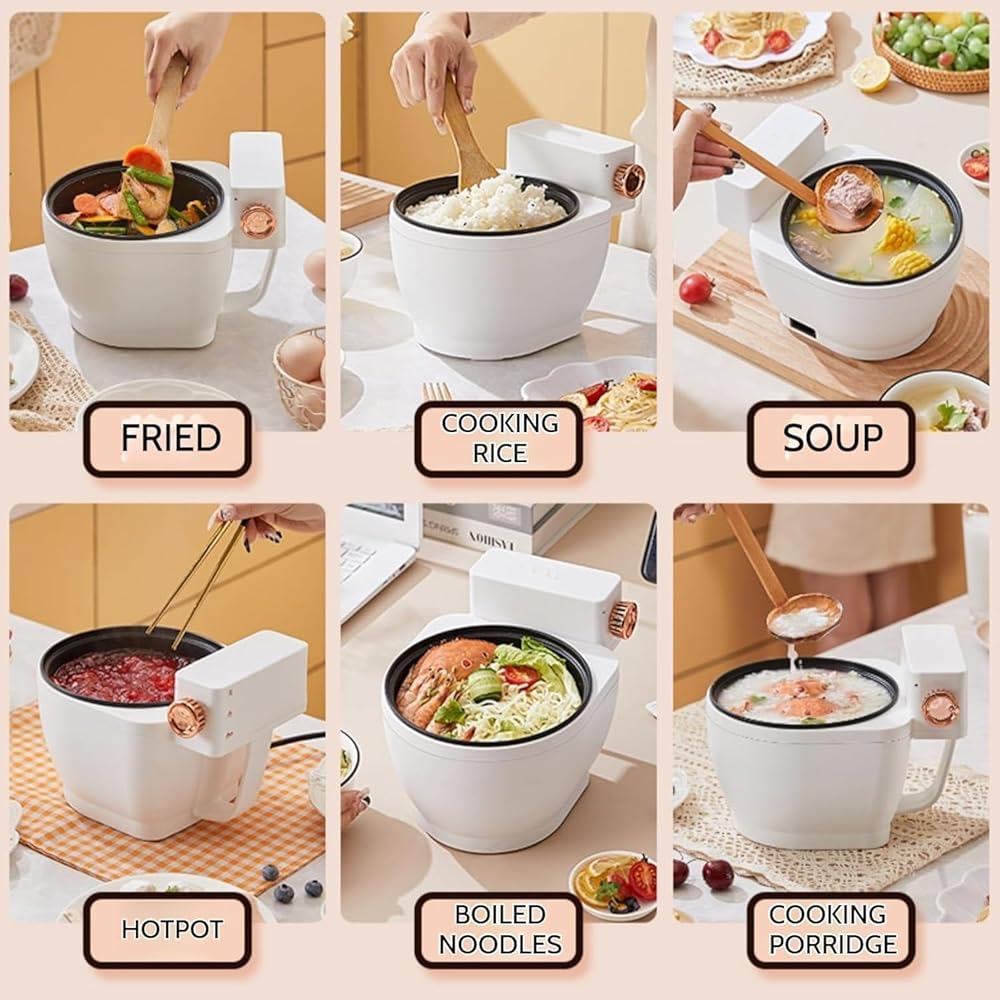 FRIED

COOKING RICE

SOUP

HOTPOT

BOILED NOODLES

COOKING PORRIDGE