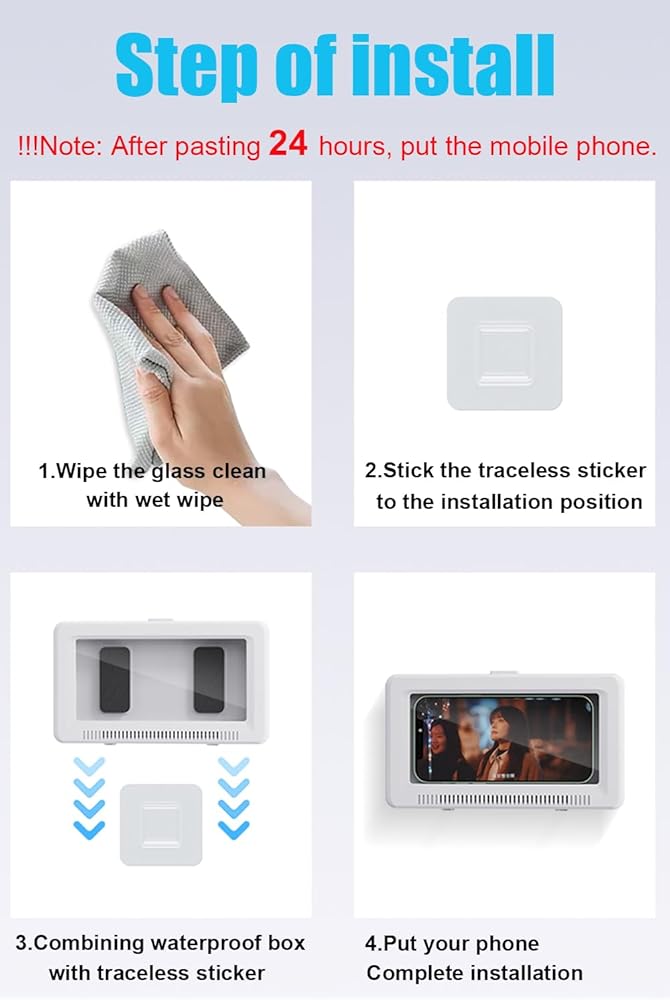 Step of install

!!!Note: After pasting 24 hours, put the mobile phone.

1.Wipe the glass clean with wet wipe

2.Stick the traceless sticker to the installation position

3.Combining waterproof box with traceless sticker

4.Put your phone Complete installation