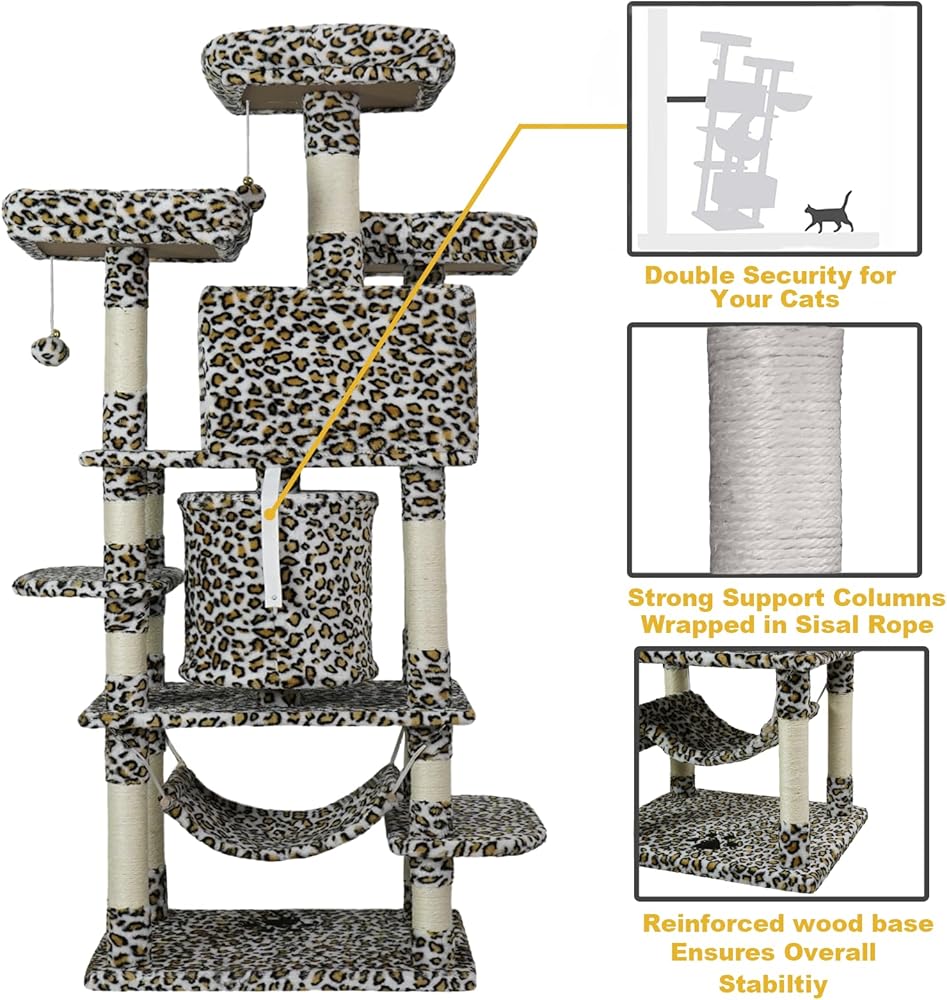 Double Security for Your Cats

Strong Support Columns Wrapped in Sisal Rope

Reinforced wood base Ensures Overall Stabiltiy