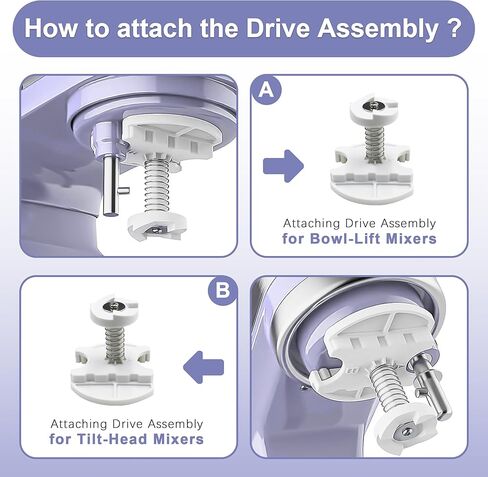 How to attach the Drive Assembly ?

A

Attaching Drive Assembly
for Bowl-Lift Mixers

B

Attaching Drive Assembly
for Tilt-Head Mixers