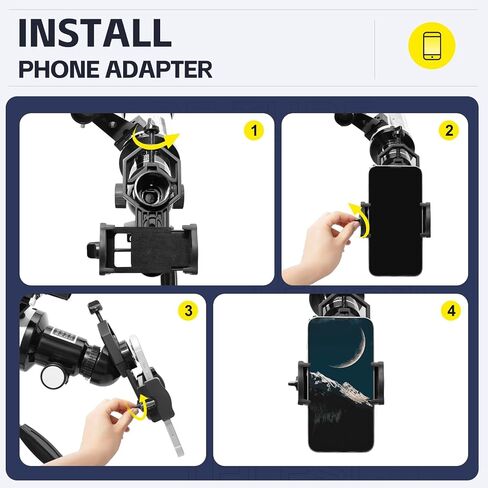 INSTALL
PHONE ADAPTER

1

2

3

4