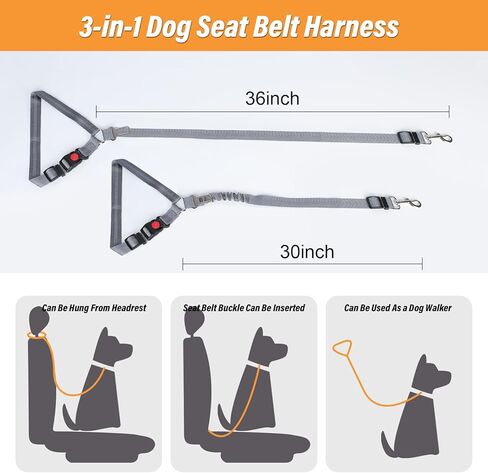 3-in-1 Dog Seat Belt Harness

36inch

30inch

Can Be Hung From Headrest

Seat Belt Buckle Can Be Inserted

Can Be Used As a Dog Walker