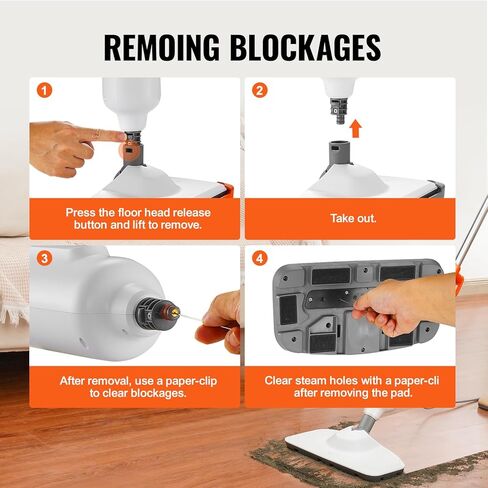 REMOING BLOCKAGES

1

Press the floor head release button and lift to remove.

2

Take out.

3

After removal, use a paper-clip to clear blockages.

4

Clear steam holes with a paper-cli after removing the pad.