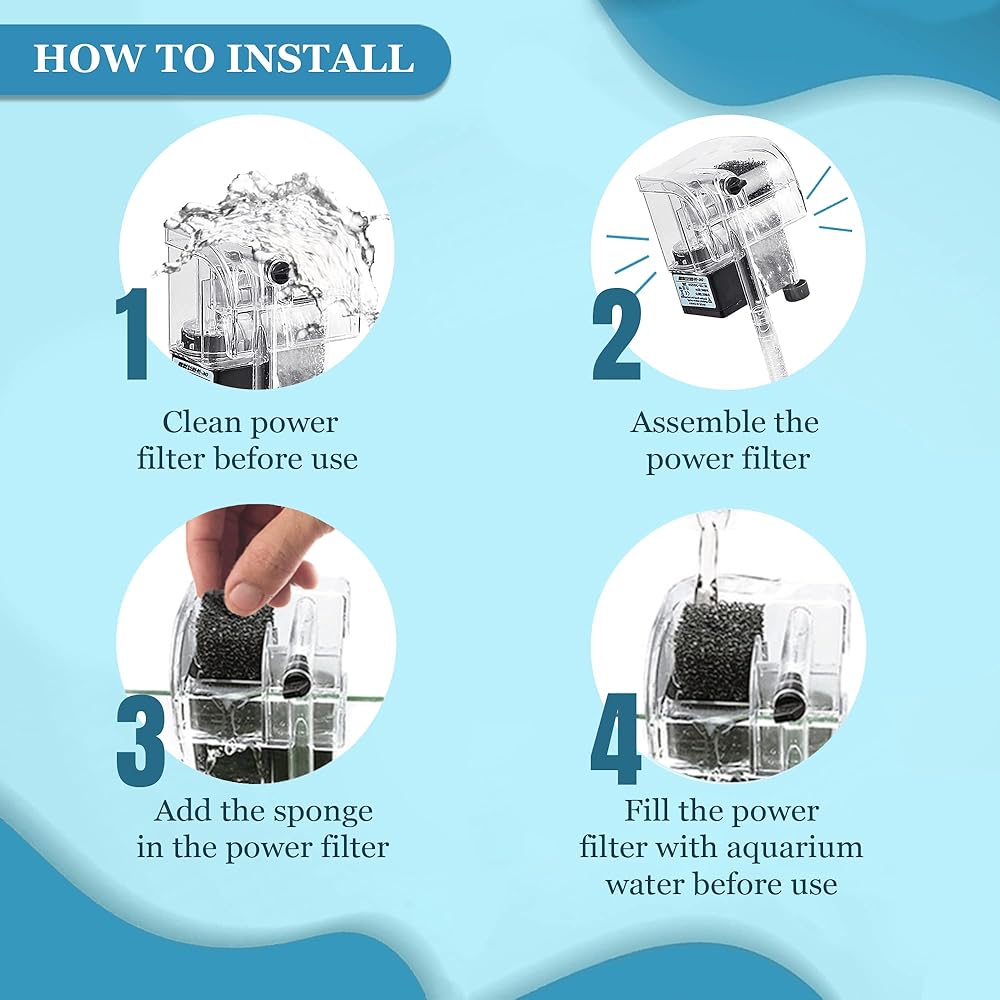 HOW TO INSTALL

1
Clean power filter before use

2
Assemble the power filter

3
Add the sponge in the power filter

4
Fill the power filter with aquarium water before use