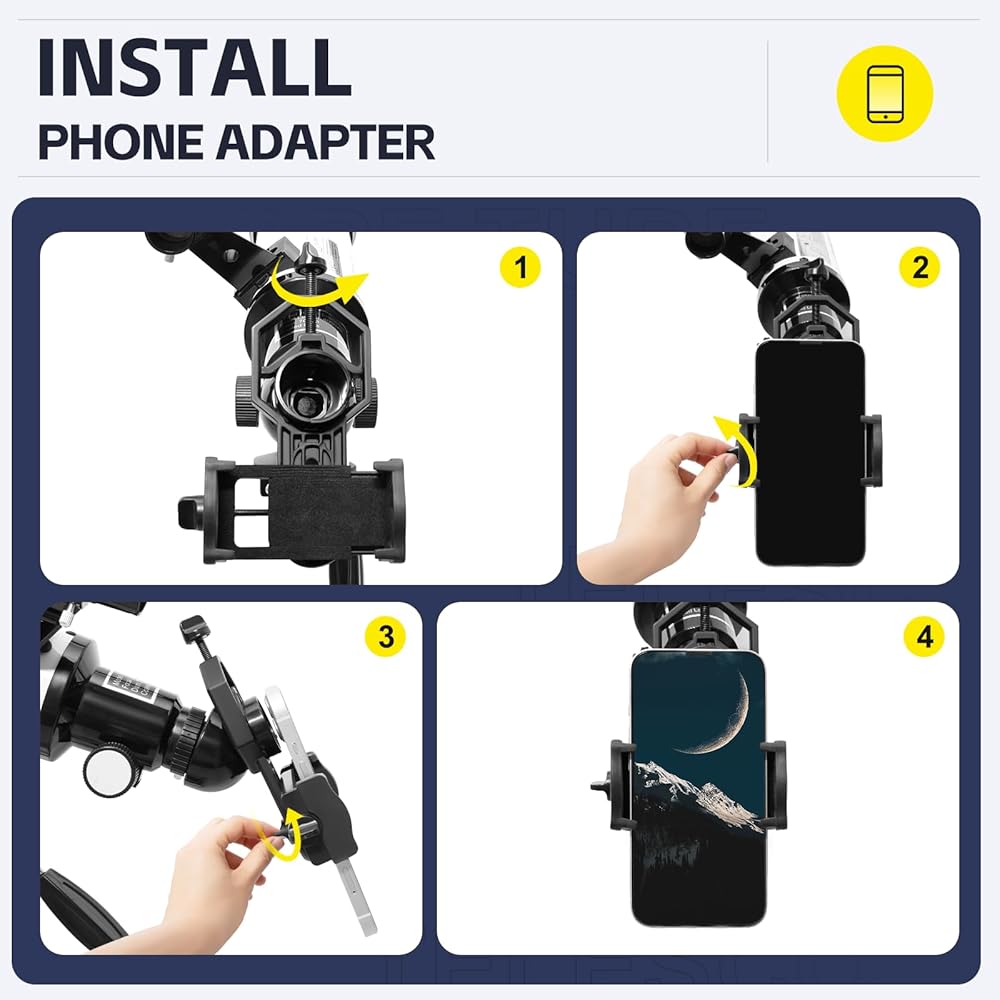 INSTALL
PHONE ADAPTER

1

2

3

4