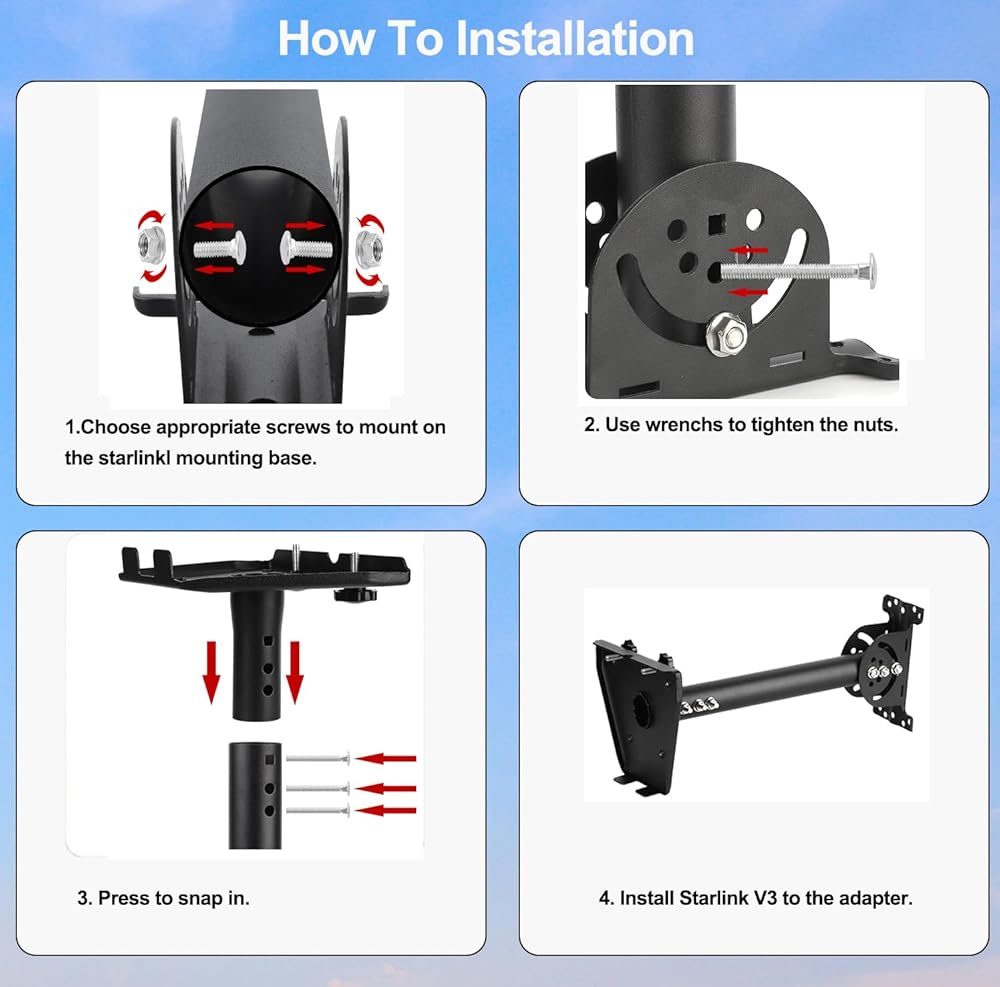 How To Installation

1.Choose appropriate screws to mount on the starlinkl mounting base.

2. Use wrenchs to tighten the nuts.

3. Press to snap in.

4. Install Starlink V3 to the adapter.