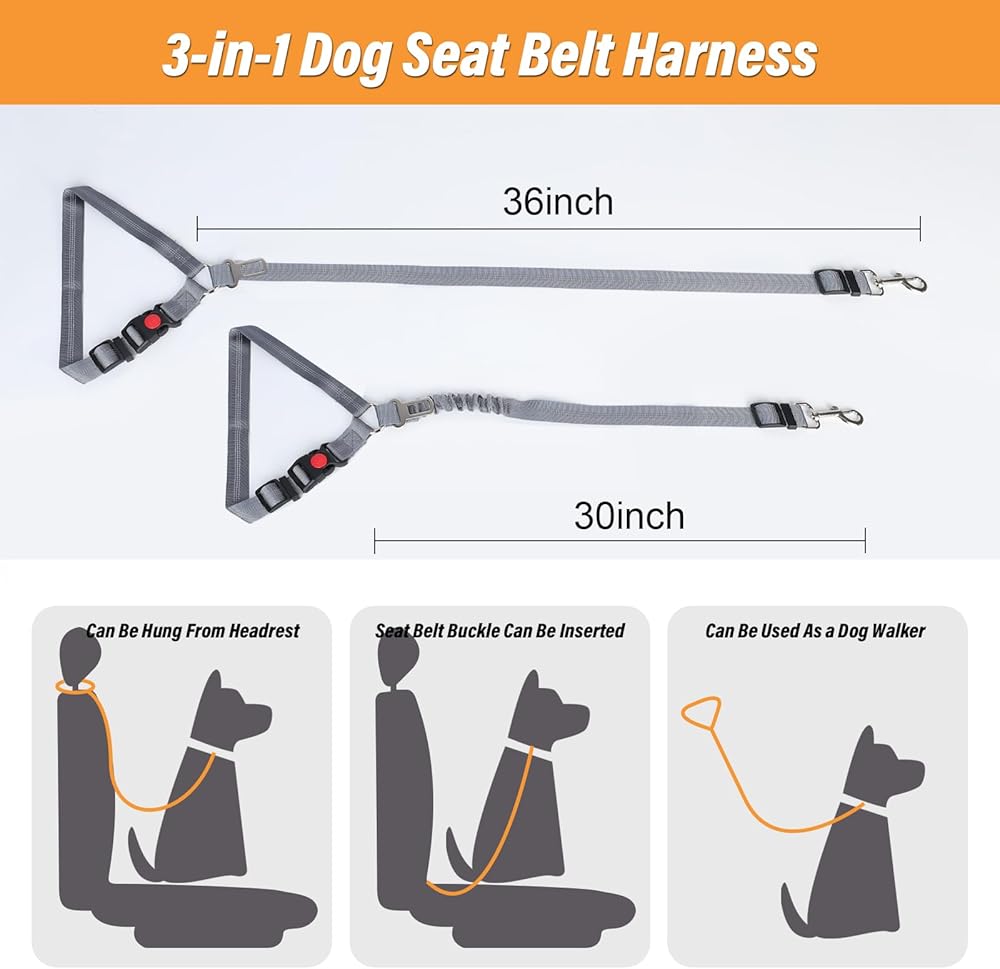 3-in-1 Dog Seat Belt Harness

36inch

30inch

Can Be Hung From Headrest

Seat Belt Buckle Can Be Inserted

Can Be Used As a Dog Walker