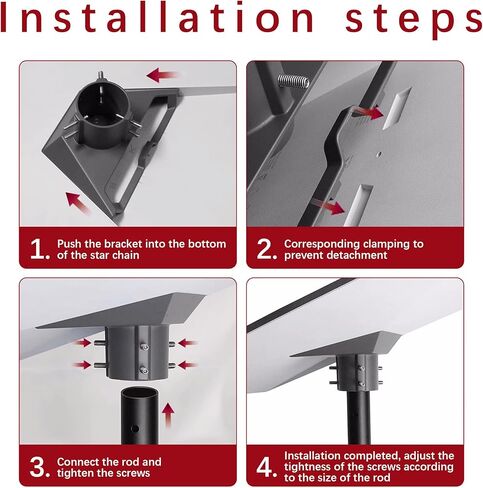 Installation steps

1. Push the bracket into the bottom of the star chain

2. Corresponding clamping to prevent detachment

3. Connect the rod and tighten the screws

4. Installation completed, adjust the tightness of the screws according to the size of the rod