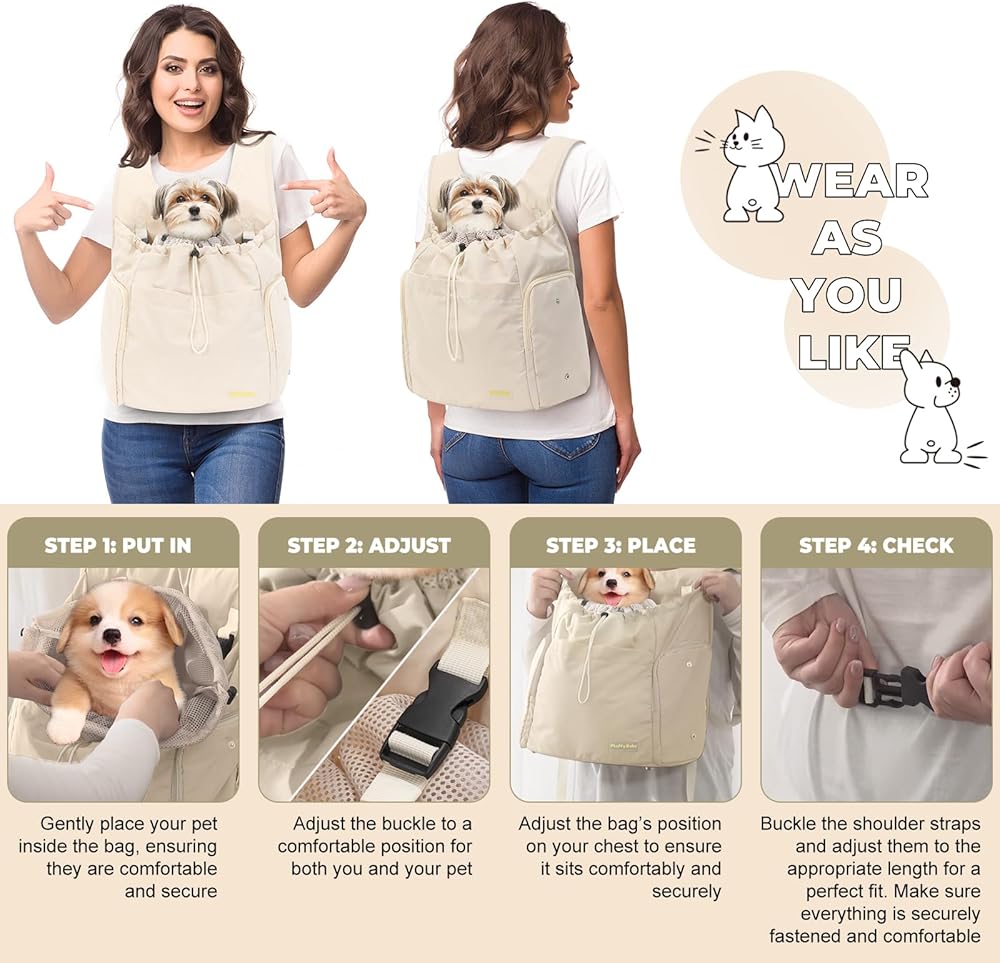 WEAR AS YOU LIKE

STEP 1: PUT IN

Gently place your pet inside the bag, ensuring they are comfortable and secure

STEP 2: ADJUST

Adjust the buckle to a comfortable position for both you and your pet

STEP 3: PLACE

Adjust the bag's position on your chest to ensure it sits comfortably and securely

STEP 4: CHECK

Buckle the shoulder straps and adjust them to the appropriate length for a perfect fit. Make sure everything is securely fastened and comfortable