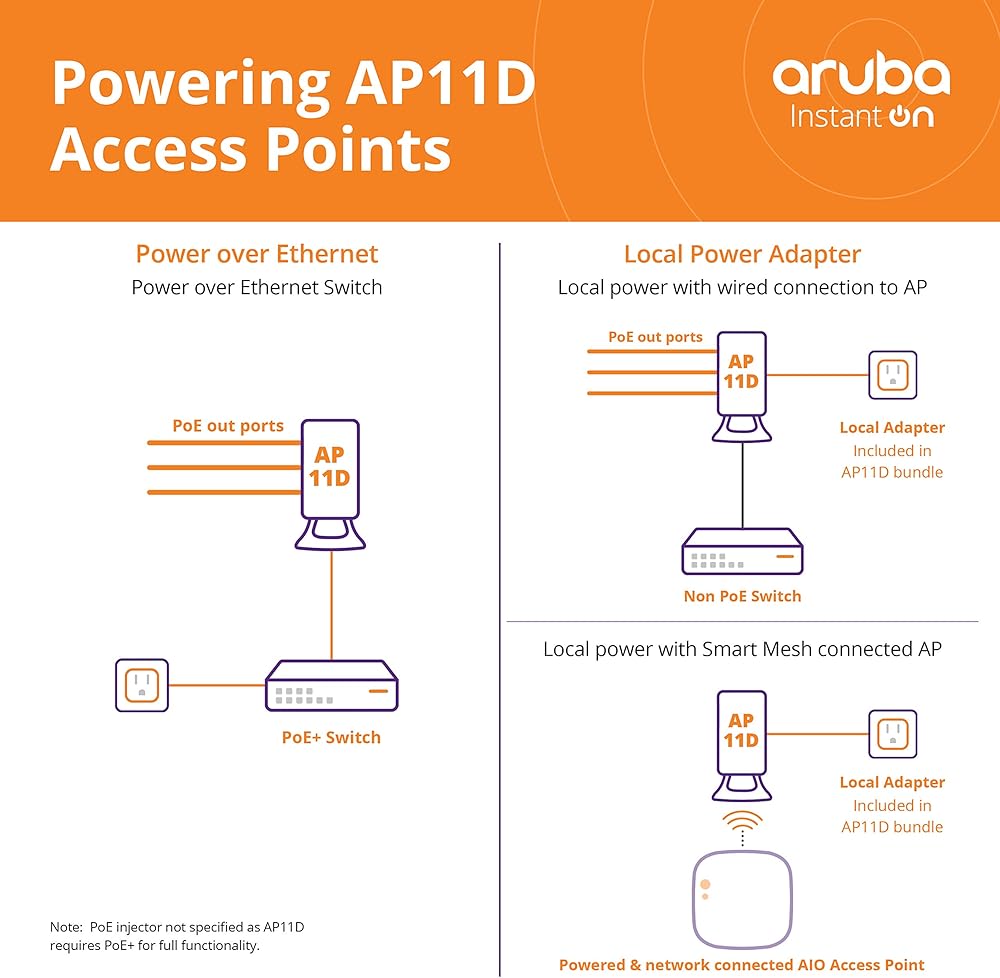 Powering AP11D Access Points

aruba Instant On

Power over Ethernet

Power over Ethernet Switch

PoE out ports

AP 11D

PoE+ Switch

Note: PoE injector not specified as AP11D requires PoE+ for full functionality.

Local Power Adapter

Local power with wired connection to AP

PoE out ports

AP 11D

Local Adapter
Included in AP11D bundle

Non PoE Switch

Local power with Smart Mesh connected AP

AP 11D

Local Adapter
Included in AP11D bundle

Powered & network connected AIO Access Point