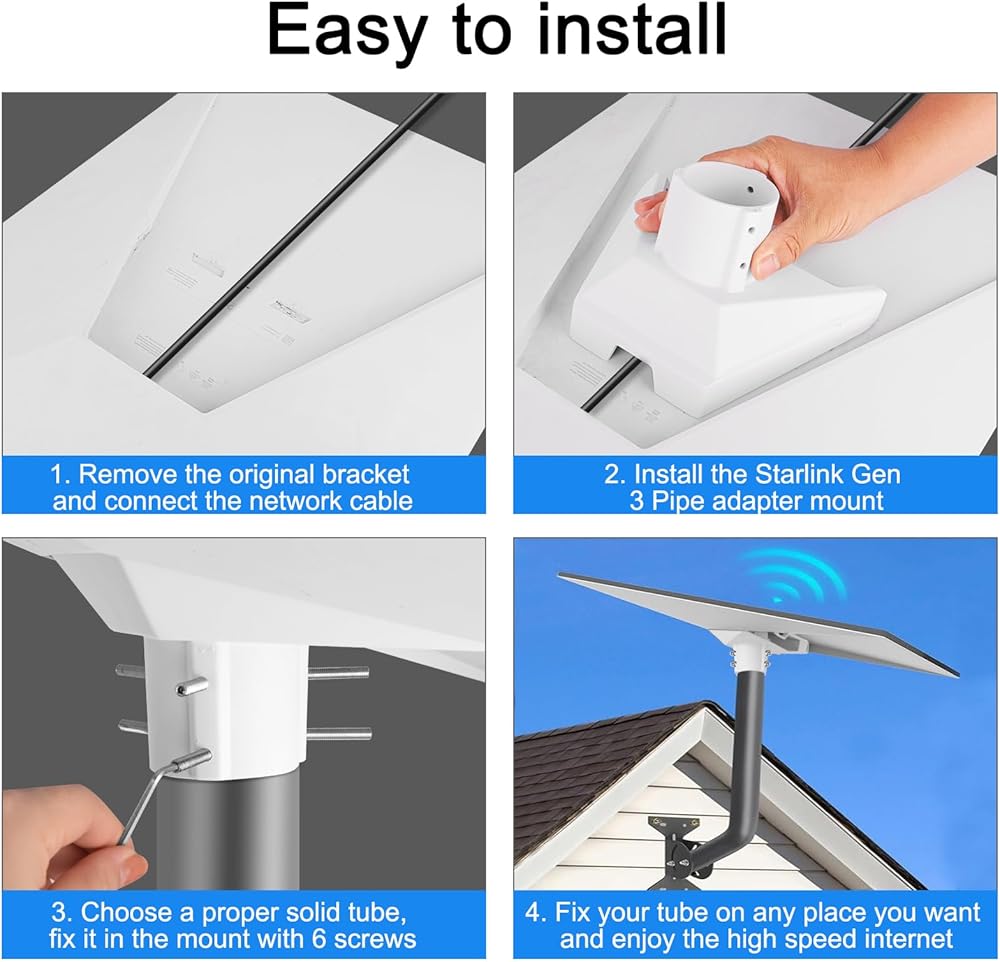 Easy to install

1. Remove the original bracket and connect the network cable

2. Install the Starlink Gen 3 Pipe adapter mount

3. Choose a proper solid tube, fix it in the mount with 6 screws

4. Fix your tube on any place you want and enjoy the high speed internet