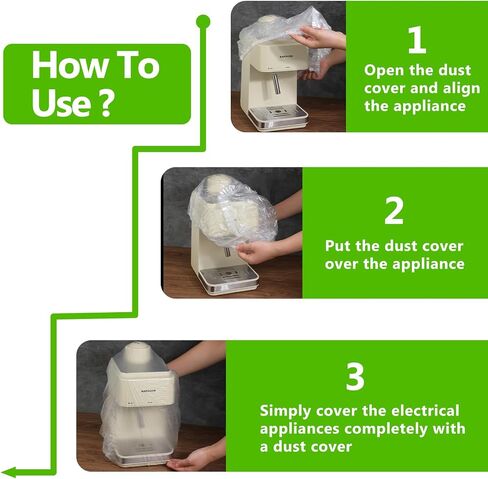 How To Use ?

1
Open the dust cover and align the appliance

2
Put the dust cover over the appliance

3
Simply cover the electrical appliances completely with a dust cover