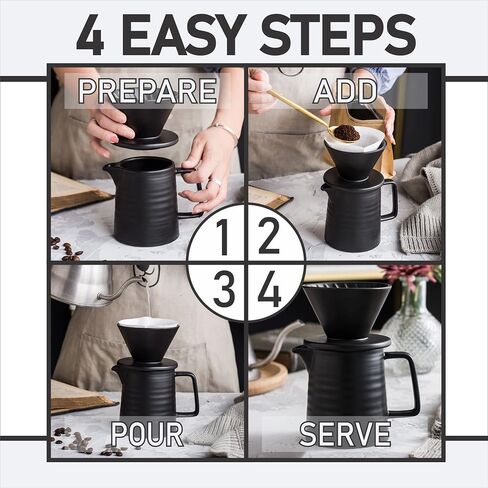 4 EASY STEPS

PREPARE

ADD

1

2

3

4

POUR

SERVE