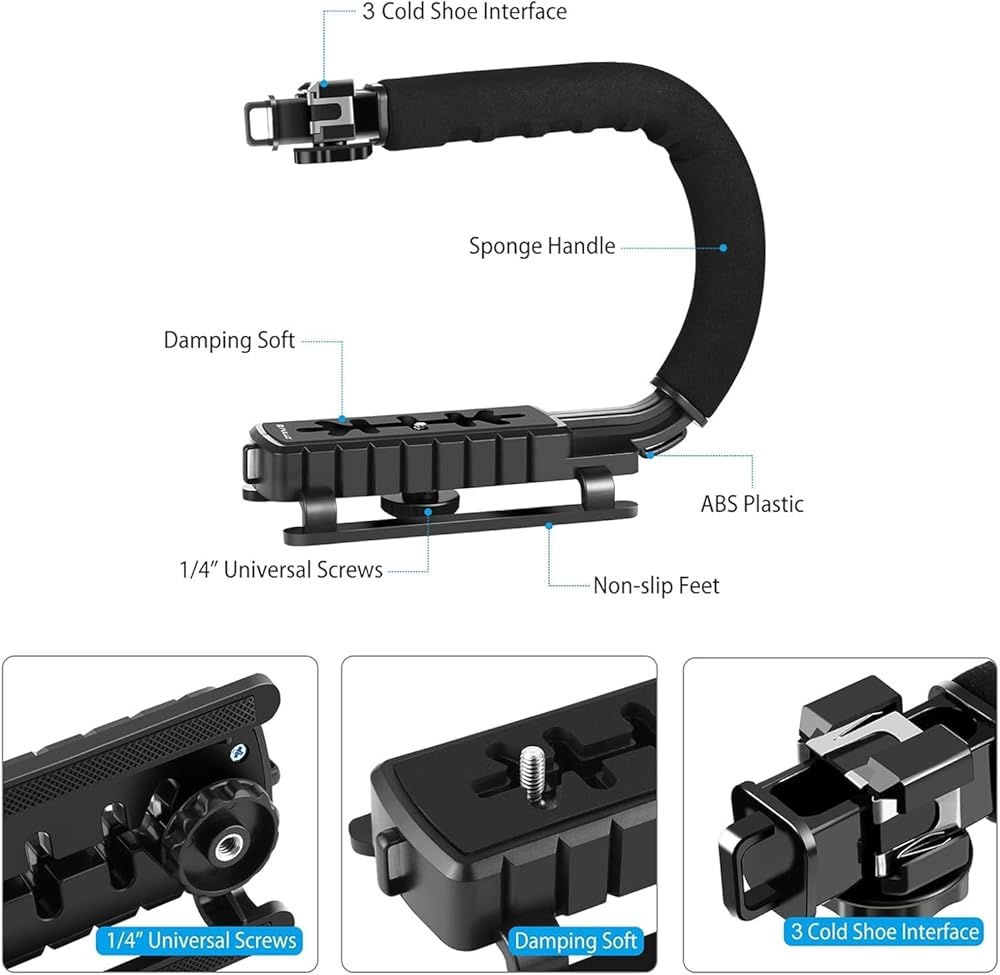 3 Cold Shoe Interface

Sponge Handle

Damping Soft

ABS Plastic

1/4" Universal Screws

Non-slip Feet

1/4" Universal Screws

Damping Soft

3 Cold Shoe Interface