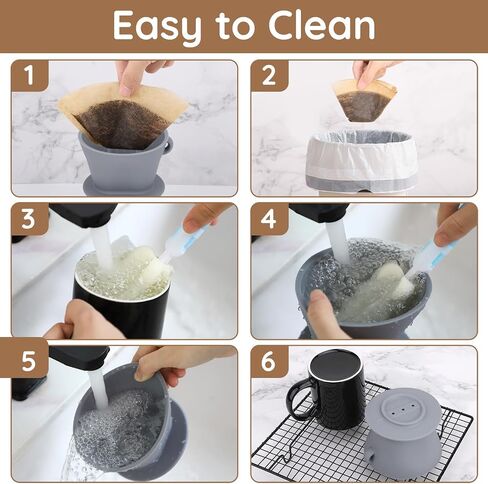 Easy to Clean

1

2

3

4

5

6