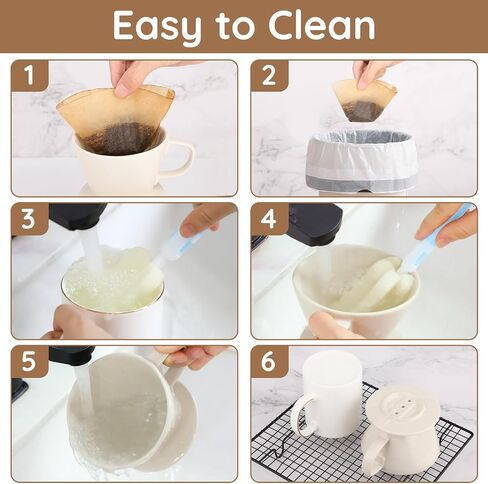 Easy to Clean

1

2

3

4

5

6